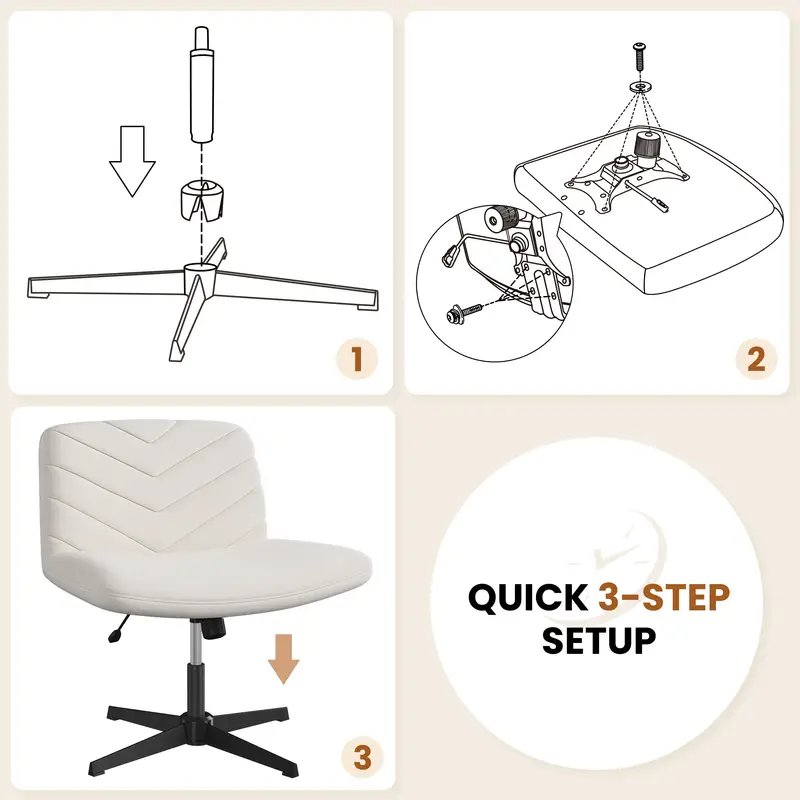 1

2

3

QUICK 3-STEP SETUP