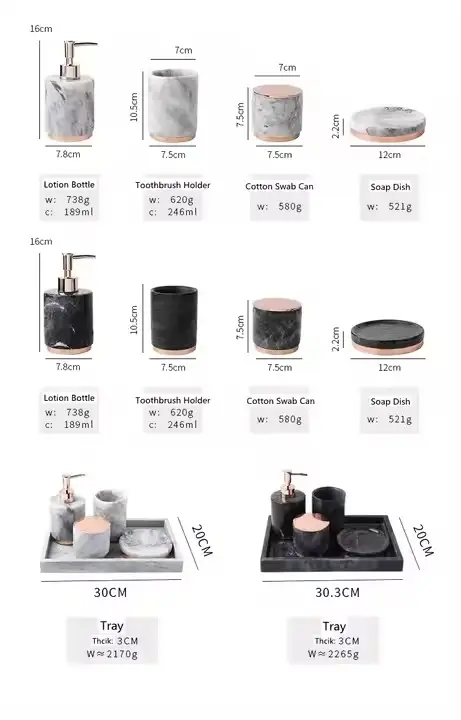 16cm

7.8cm

7cm

10.5cm

7.5cm

7cm

7.5cm

7.5cm

2.2cm

12cm

Lotion Bottle
w: 738g
c: 189ml

Toothbrush Holder
w: 620g
c: 246ml

Cotton Swab Can
w: 580g

Soap Dish
w: 521g

16cm

7.8cm

10.5cm

7.5cm

7.5cm

7.5cm

2.2cm

12cm

Lotion Bottle
w: 738g
c: 189ml

Toothbrush Holder
w: 620g
c: 246ml

Cotton Swab Can
w: 580g

Soap Dish
w: 521g

20CM

30CM

20CM

30.3CM

Tray
Thcik: 3CM
W≈2170g

Tray
Thcik: 3CM
W≈2265g